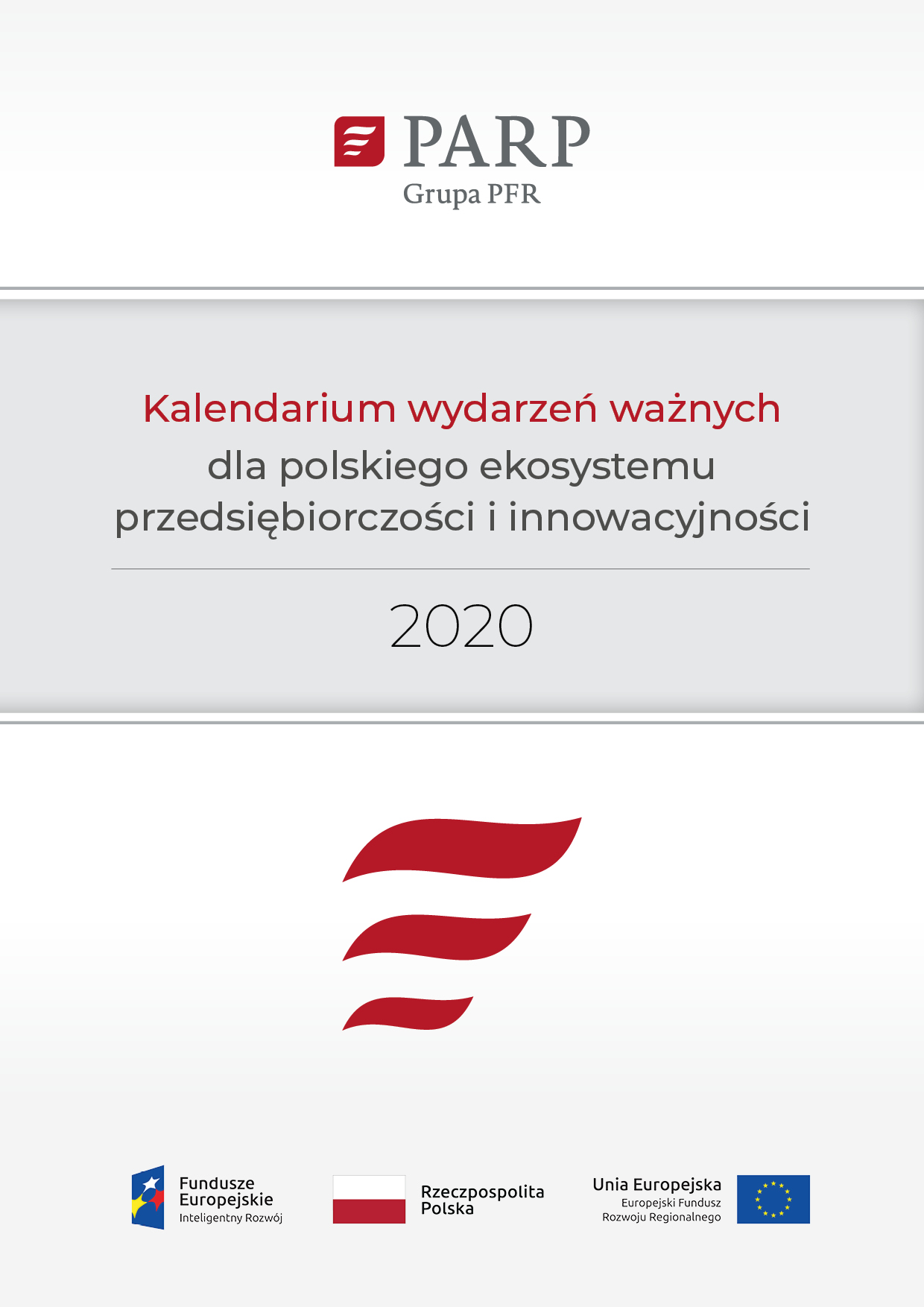 PARP
Grupa PFR

Kalendarium wydarzeń ważnych
dla polskiego ekosystemu
przedsiębiorczości i innowacyjności

2020

Fundusze
Europejskie
Inteligentny Rozwój

Rzeczpospolita
Polska

Unia Europejska
Europejski Fundusz
Rozwoju Regionalnego